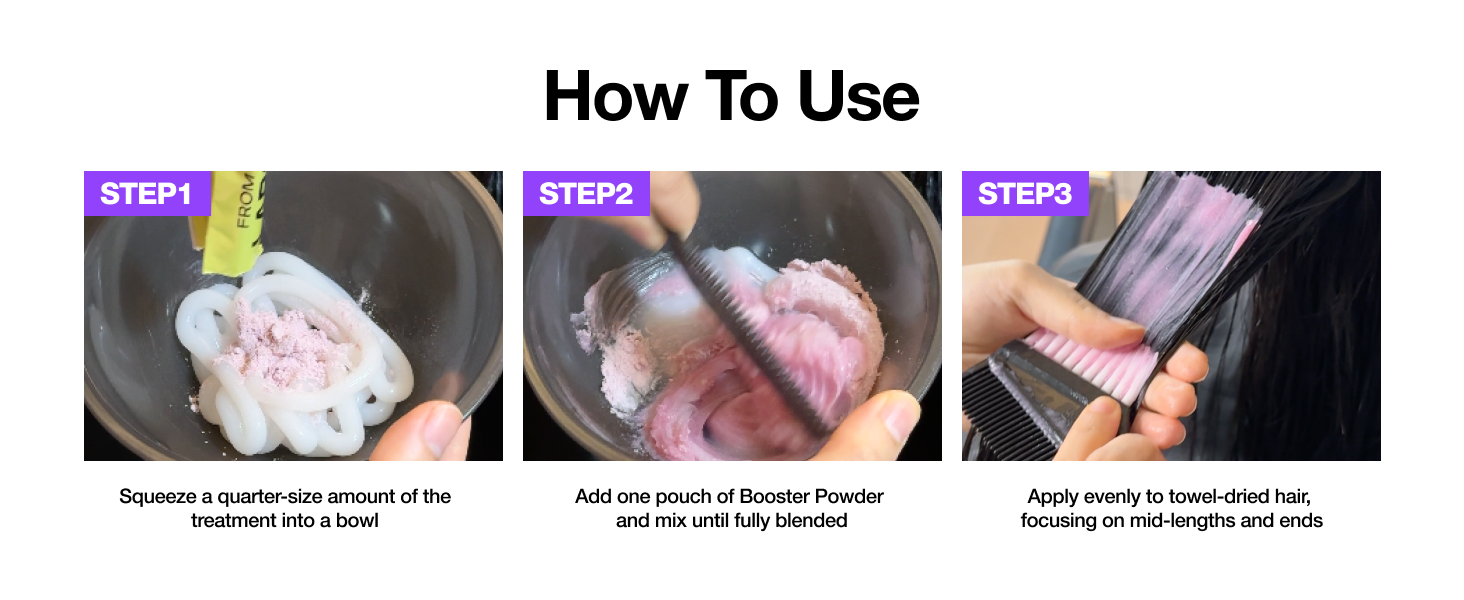 How To Use

STEP1

FROM

Squeeze a quarter-size amount of the treatment into a bowl

STEP2

Add one pouch of Booster Powder and mix until fully blended

STEP3

Apply evenly to towel-dried hair, focusing on mid-lengths and ends