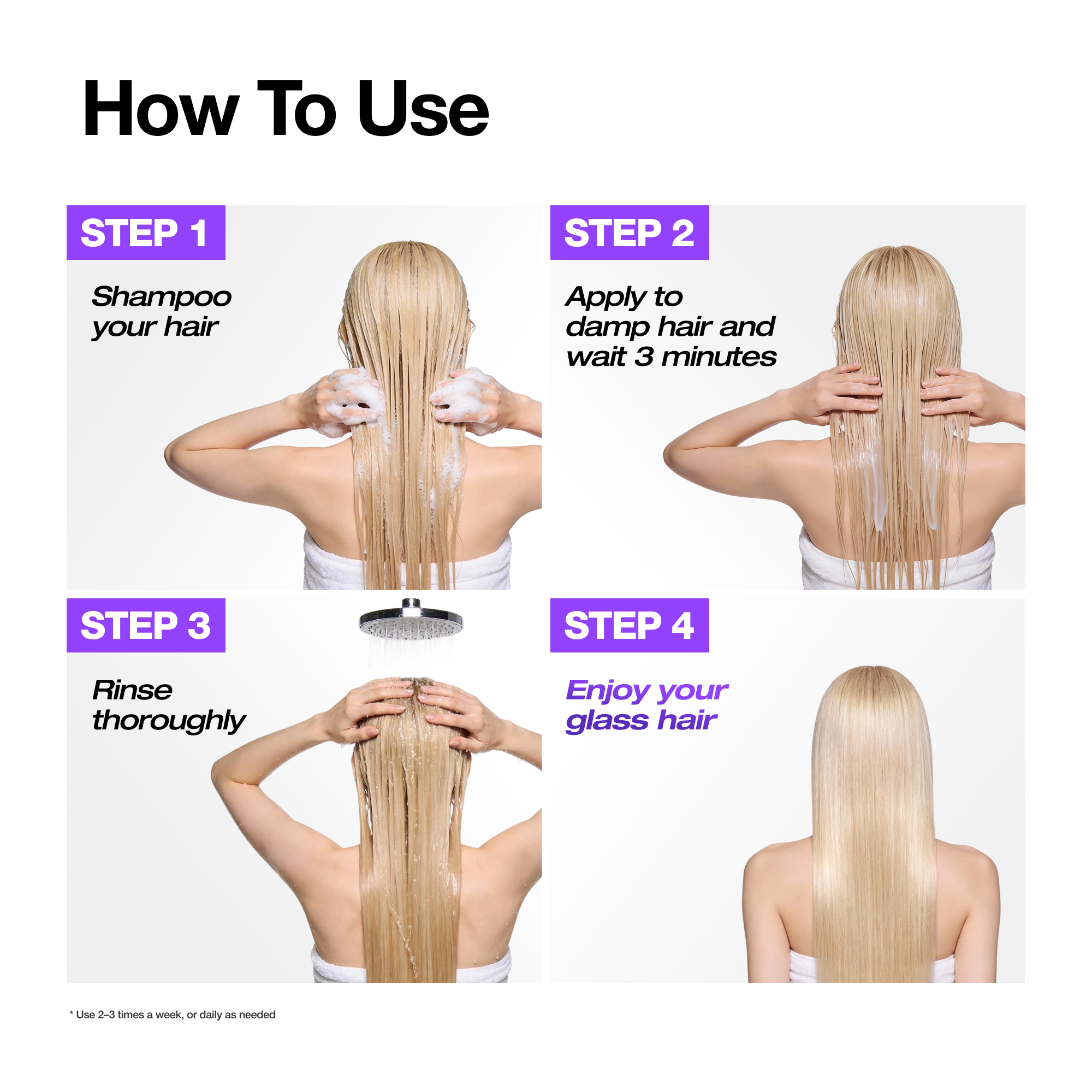 How To Use

STEP 1

Shampoo your hair

STEP 2

Apply to damp hair and wait 3 minutes

STEP 3

Rinse thoroughly

STEP 4

Enjoy your glass hair

* Use 2–3 times a week, or daily as needed