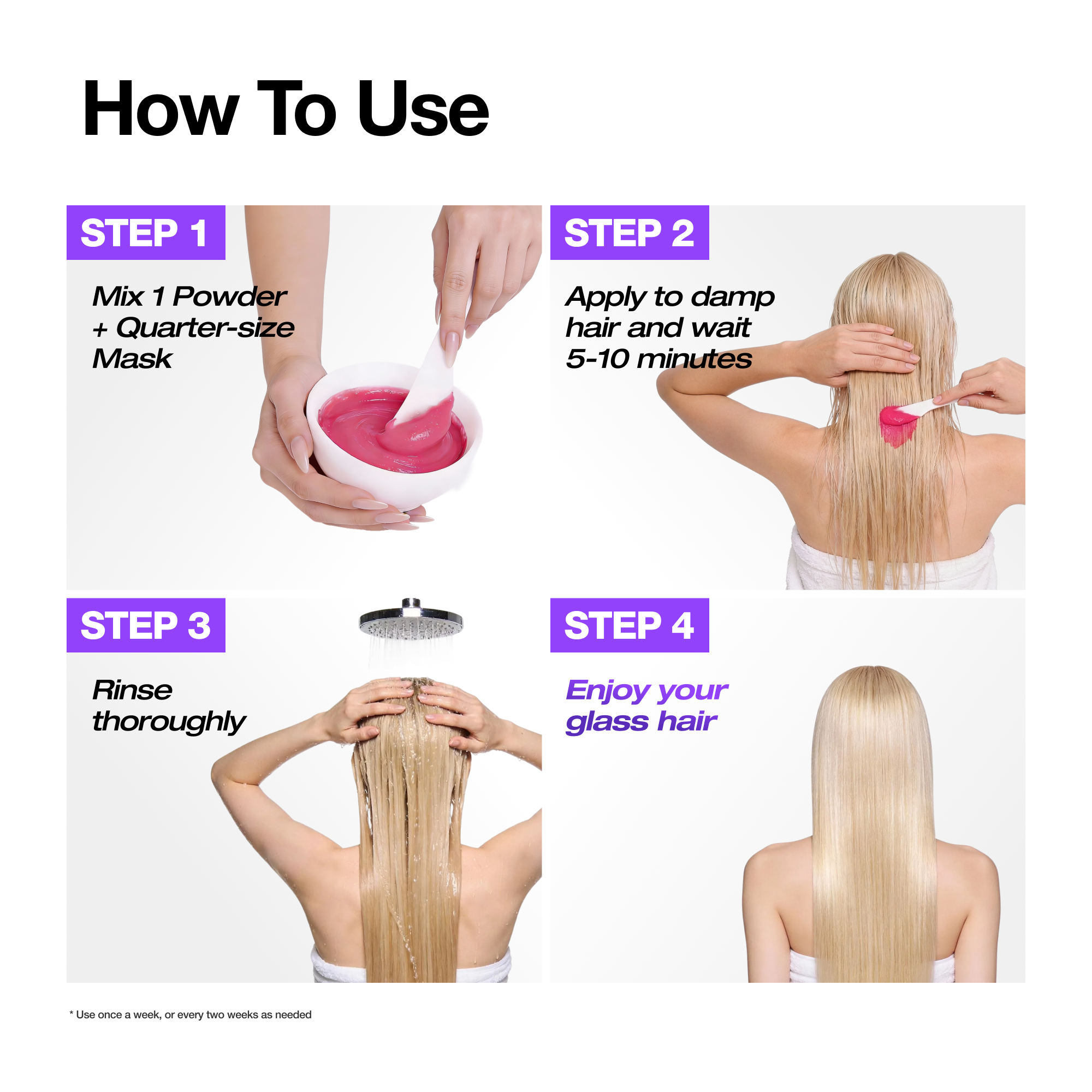 How To Use

STEP 1

Mix 1 Powder + Quarter-size Mask

STEP 2

Apply to damp hair and wait 5-10 minutes

STEP 3

Rinse thoroughly

STEP 4

Enjoy your glass hair

* Use once a week, or every two weeks as needed